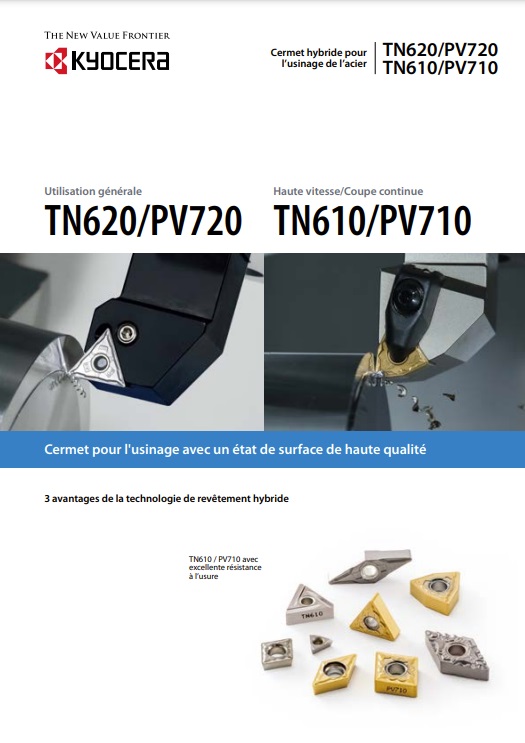 THE NEW VALUE FRONTIER
KYOCERA

Cermet hybride pour l'usinage de l'acier

TN620/PV720
TN610/PV710

Utilisation générale
TN620/PV720

Haute vitesse/Coupe continue
TN610/PV710

Cermet pour l'usinage avec un état de surface de haute qualité

3 avantages de la technologie de revêtement hybride

TN610 / PV710 avec excellente résistance à l'usure

TN610
PV710