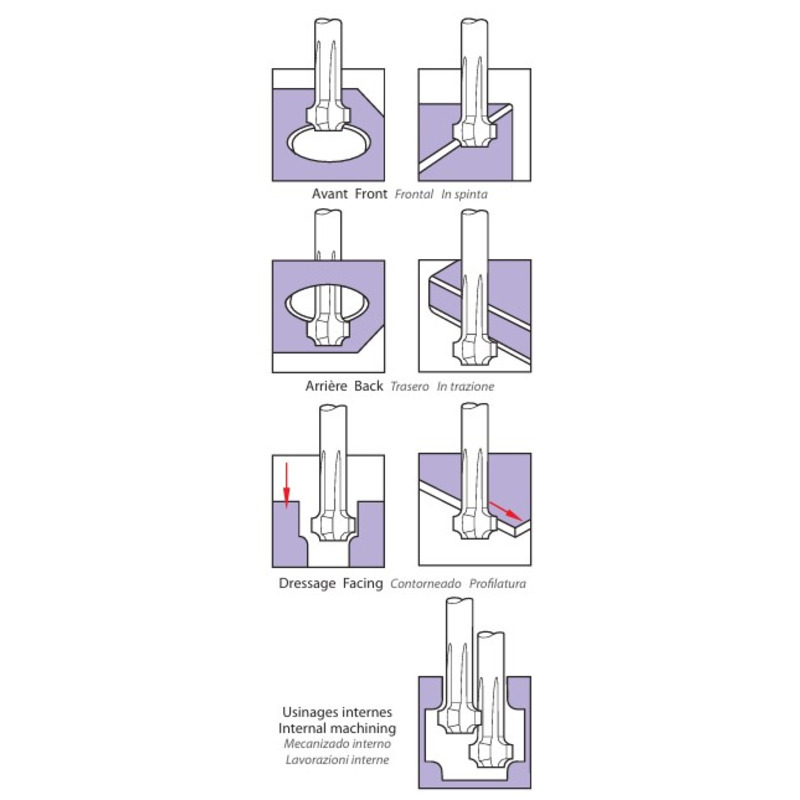 Avant Front Frontal In spinta

Arrière Back Trasero In trazione

Dressage Facing Contorneado Profilatura

Usinages internes
Internal machining
Mecanizado interno
Lavorazioni interne