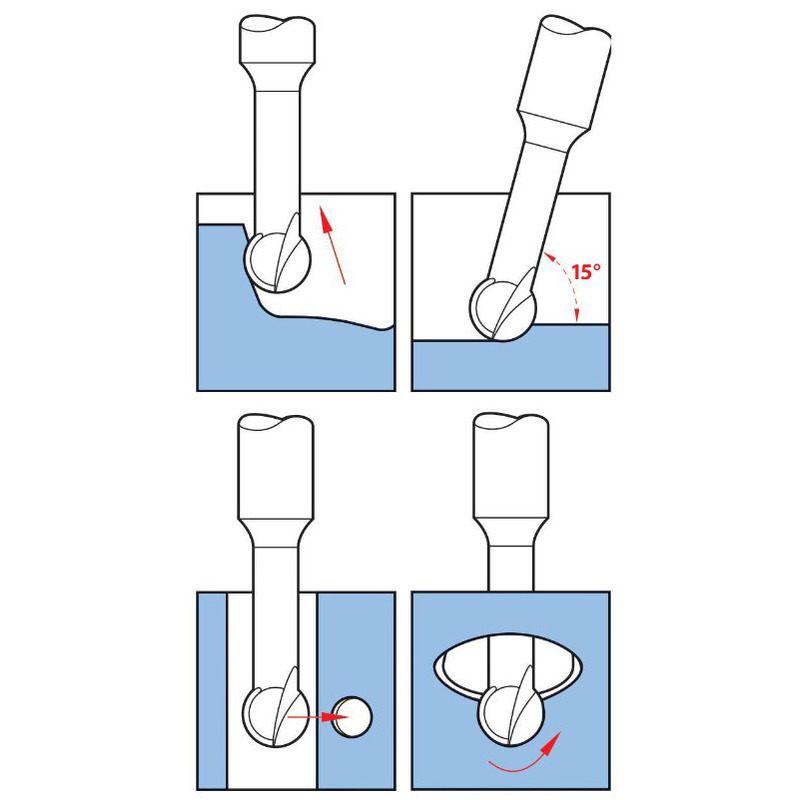 15°