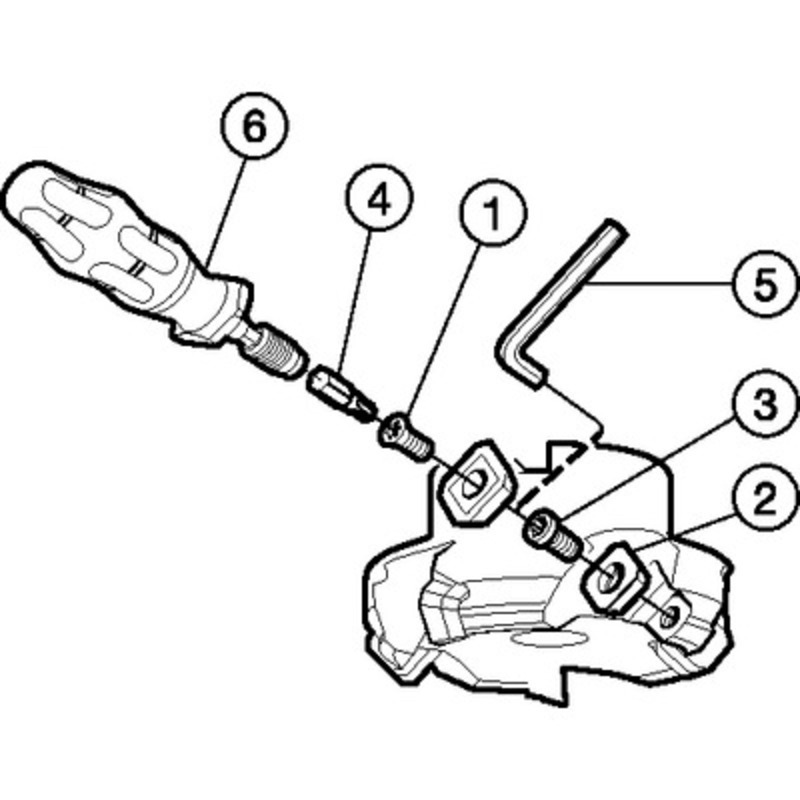 6
4
1
5
3
2